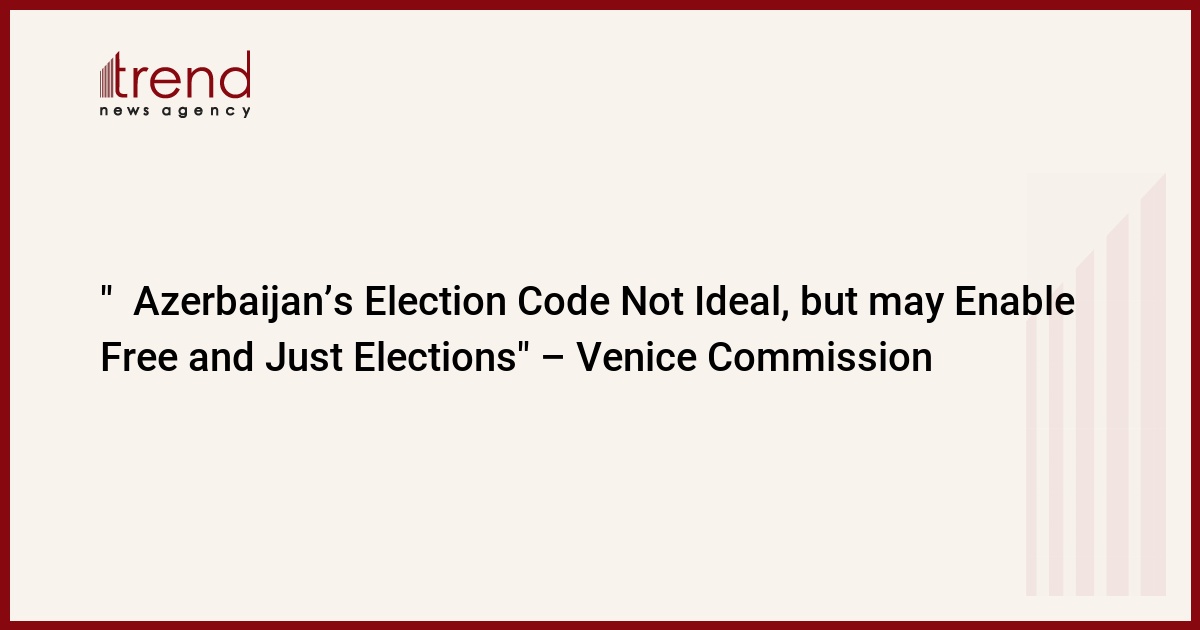 trend
news agency

" Azerbaijan's Election Code Not Ideal, but may Enable Free and Just Elections" – Venice Commission