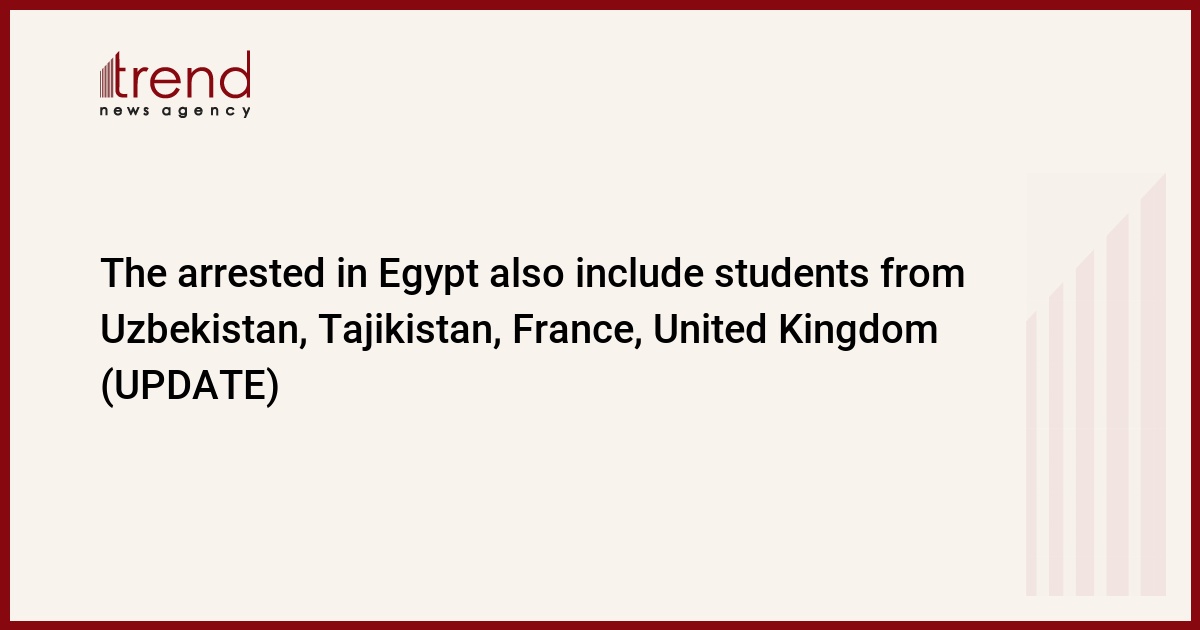 trend
news agency

The arrested in Egypt also include students from Uzbekistan, Tajikistan, France, United Kingdom (UPDATE)