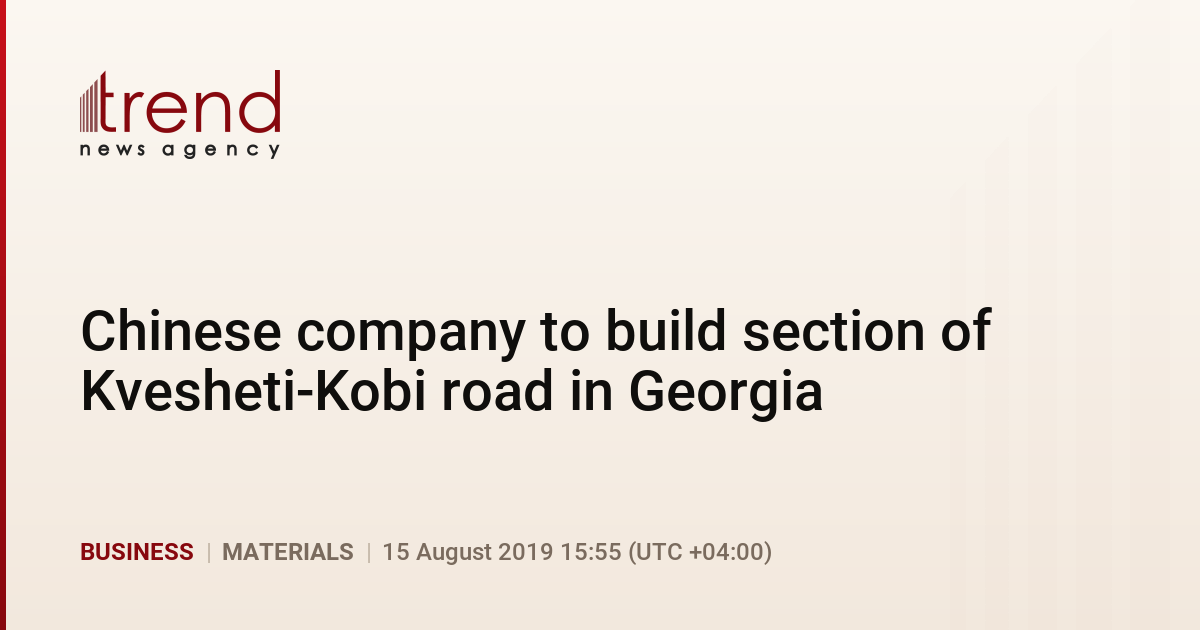 trend
news agency

Chinese company to build section of Kvesheti-Kobi road in Georgia

BUSINESS | MATERIALS | 15 August 2019 15:55 (UTC +04:00)