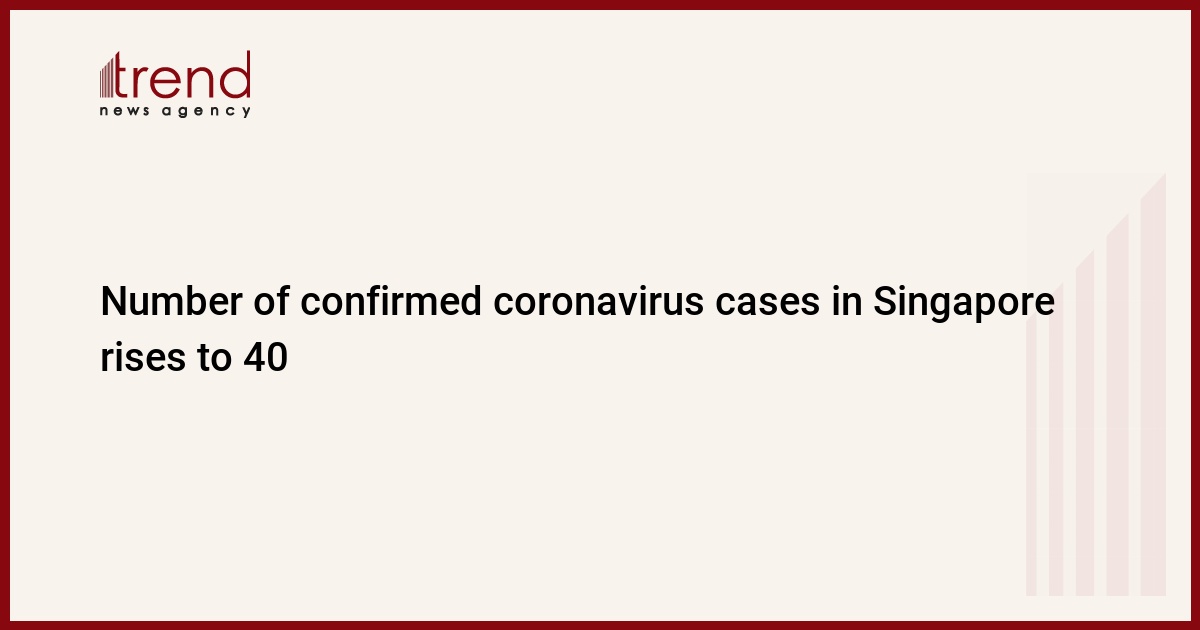 trend
news agency

Number of confirmed coronavirus cases in Singapore rises to 40