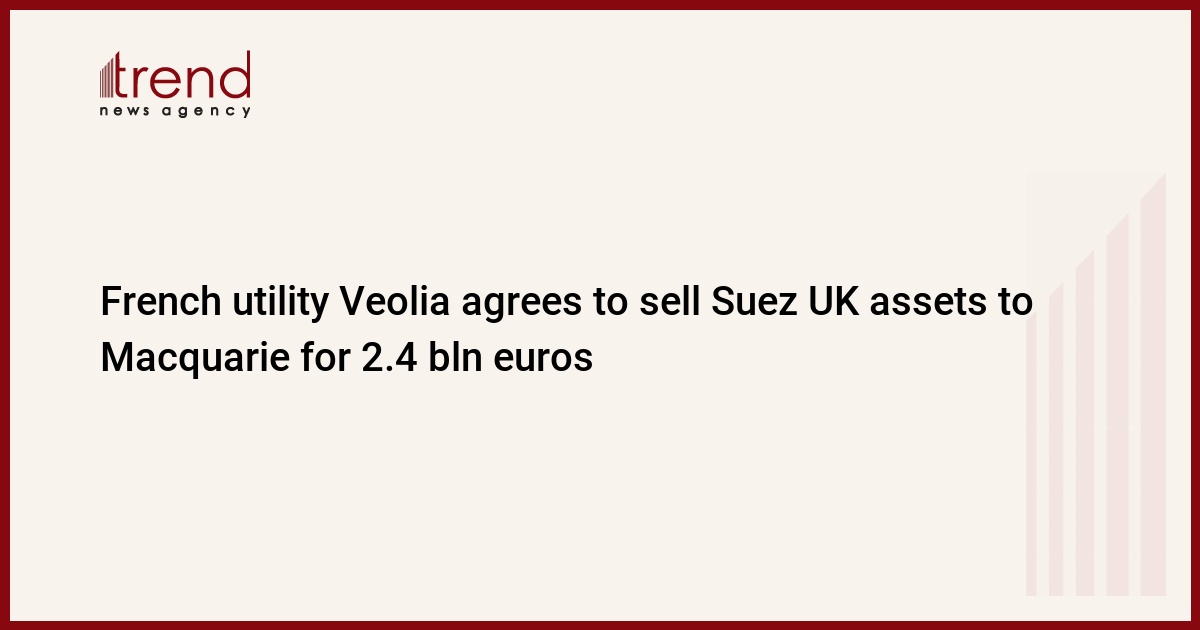 trend
news agency

French utility Veolia agrees to sell Suez UK assets to Macquarie for 2.4 bln euros