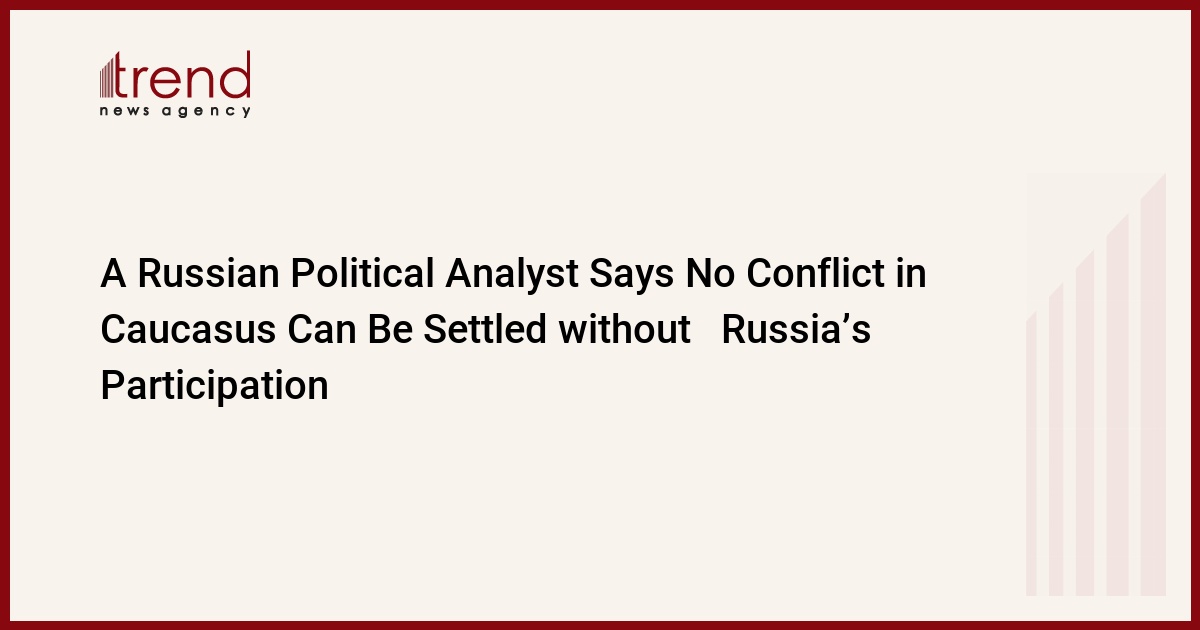 trend
news agency

A Russian Political Analyst Says No Conflict in Caucasus Can Be Settled without Russia's Participation